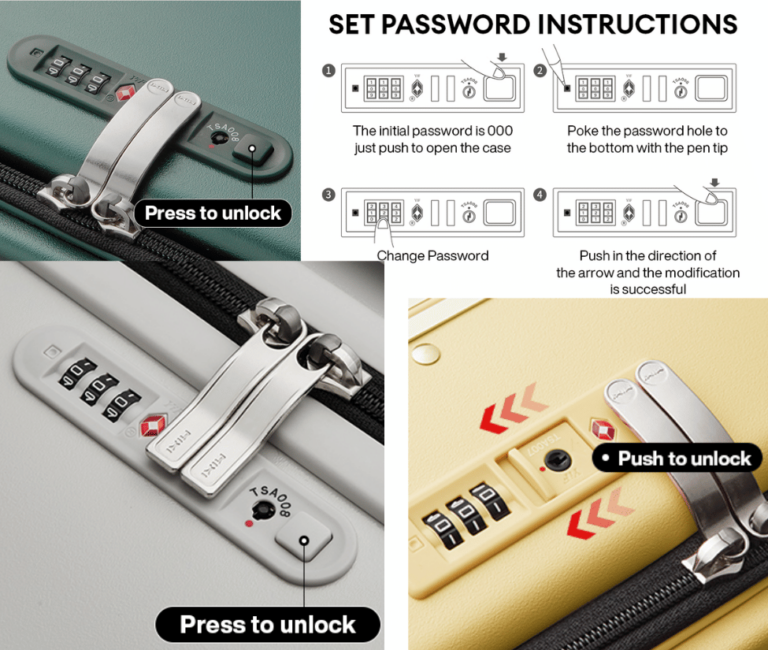 SET PASSWORD INSTRUCTIONS

1 The initial password is 000 just push to open the case

2 Poke the password hole to the bottom with the pen tip

3 Change Password

4 Push in the direction of the arrow and the modification is successful

TSA008

Press to unlock

TSA008

Press to unlock

TSA007

Push to unlock